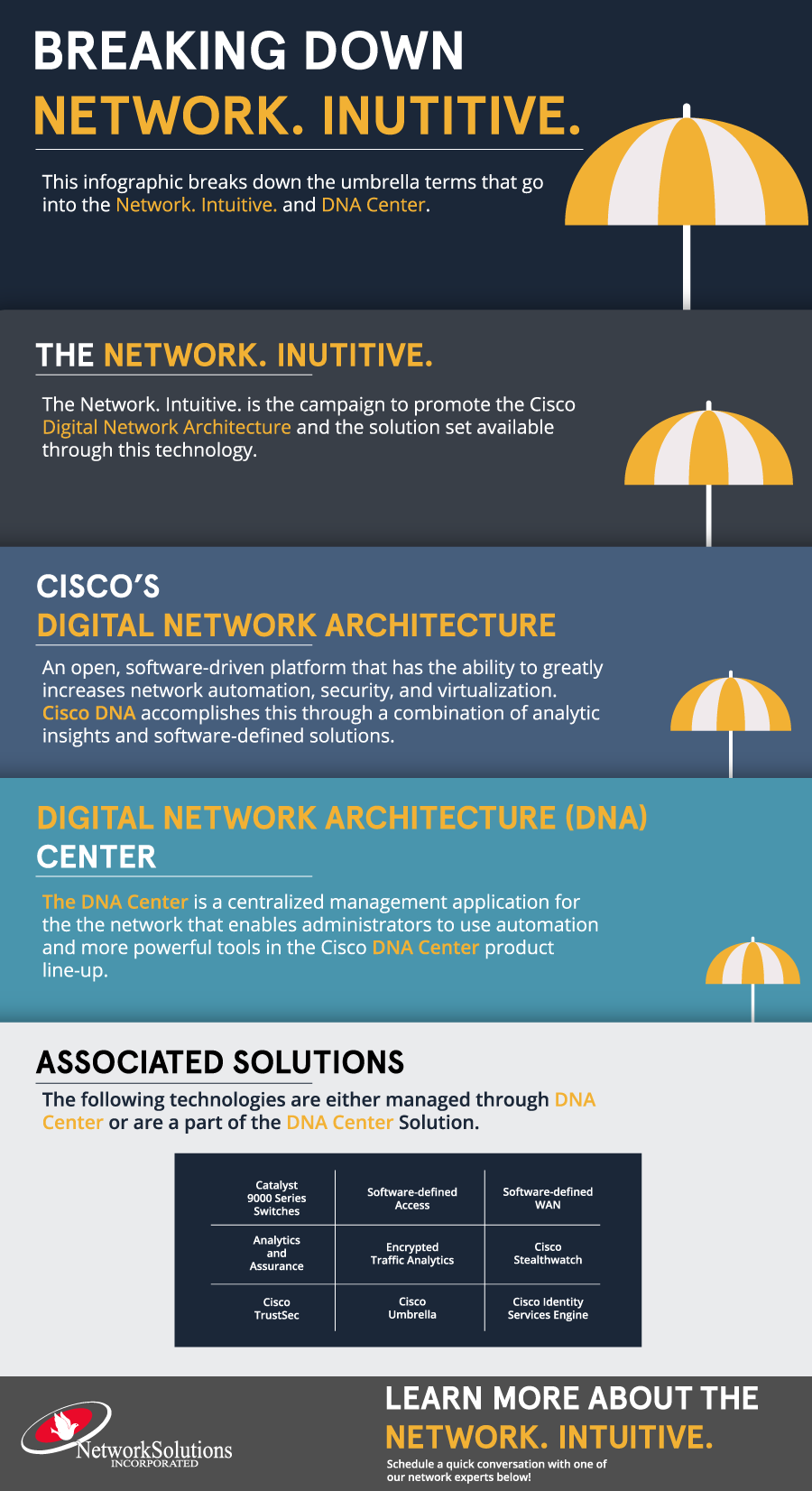 BREAKING DOWN
NETWORK. INUTITIVE.

This infographic breaks down the umbrella terms that go into the Network. Intuitive. and DNA Center.

THE NETWORK. INUTITIVE.

The Network. Intuitive. is the campaign to promote the Cisco Digital Network Architecture and the solution set available through this technology.

CISCO'S
DIGITAL NETWORK ARCHITECTURE

An open, software-driven platform that has the ability to greatly increases network automation, security, and virtualization. Cisco DNA accomplishes this through a combination of analytic insights and software-defined solutions.

DIGITAL NETWORK ARCHITECTURE (DNA) CENTER

The DNA Center is a centralized management application for the the network that enables administrators to use automation and more powerful tools in the Cisco DNA Center product line-up.

ASSOCIATED SOLUTIONS

The following technologies are either managed through DNA Center or are a part of the DNA Center Solution.

| Catalyst 9000 Series Switches | Software-defined Access | Software-defined WAN |
|---|---|---|
| Analytics and Assurance | Encrypted Traffic Analytics | Cisco Stealthwatch |
| Cisco TrustSec | Cisco Umbrella | Cisco Identity Services Engine |

NetworkSolutions INCORPORATED

LEARN MORE ABOUT THE
NETWORK. INTUITIVE.

Schedule a quick conversation with one of our network experts below!